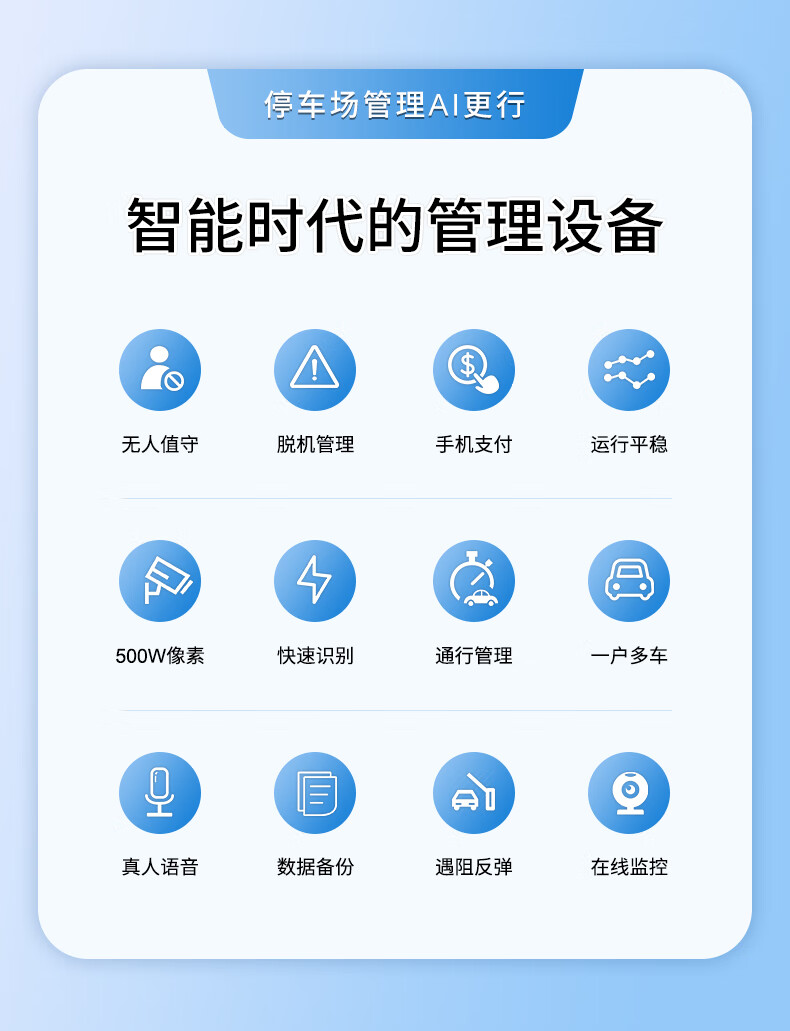 停车场管理AI更行

智能时代的管理设备

无人值守

脱机管理

手机支付

运行平稳

500W像素

快速识别

通行管理

一户多车

真人语音

数据备份

遇阻反弹

在线监控